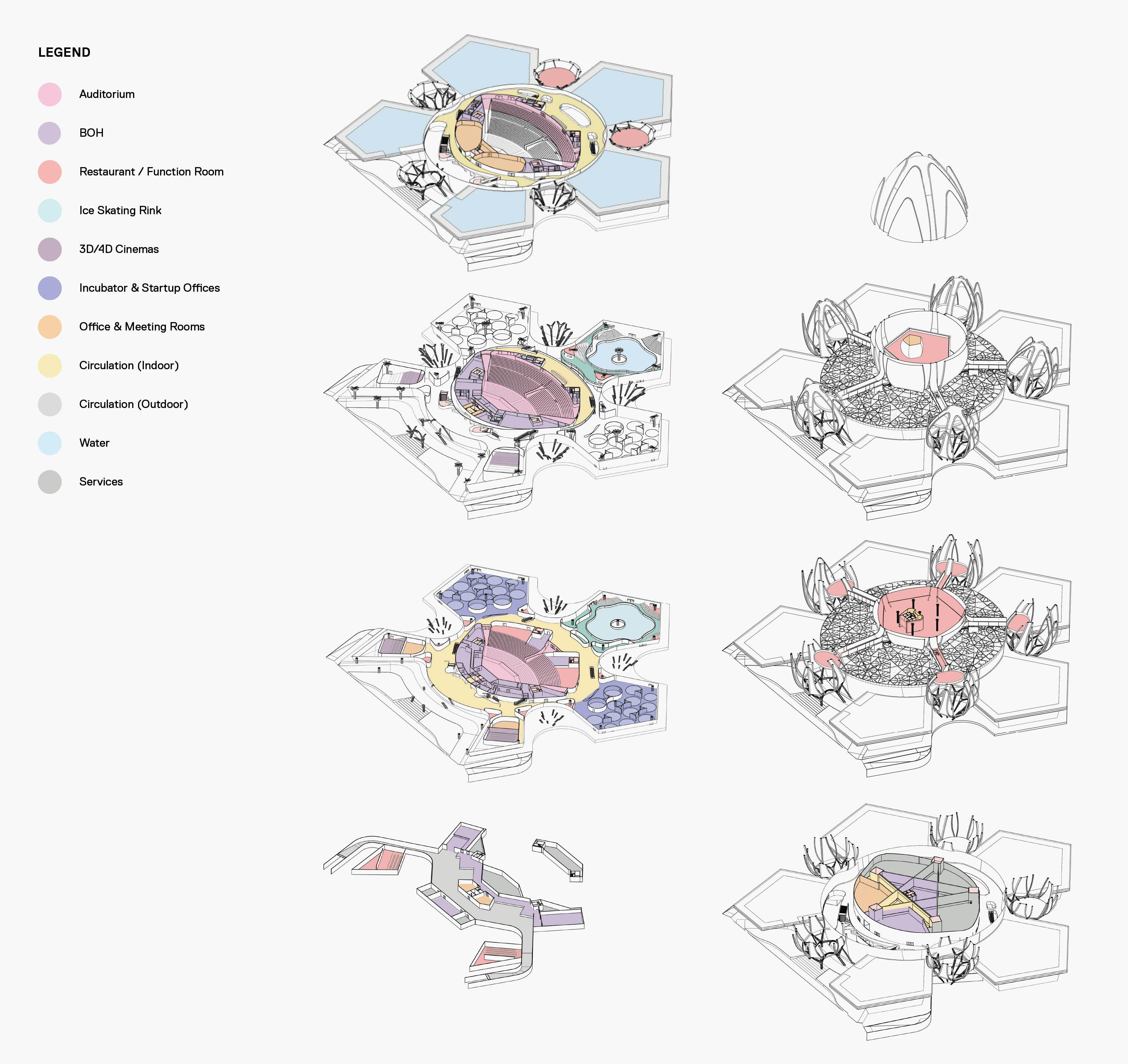 LEGEND

Auditorium

BOH

Restaurant / Function Room

Ice Skating Rink

3D/4D Cinemas

Incubator & Startup Offices

Office & Meeting Rooms

Circulation (Indoor)

Circulation (Outdoor)

Water

Services