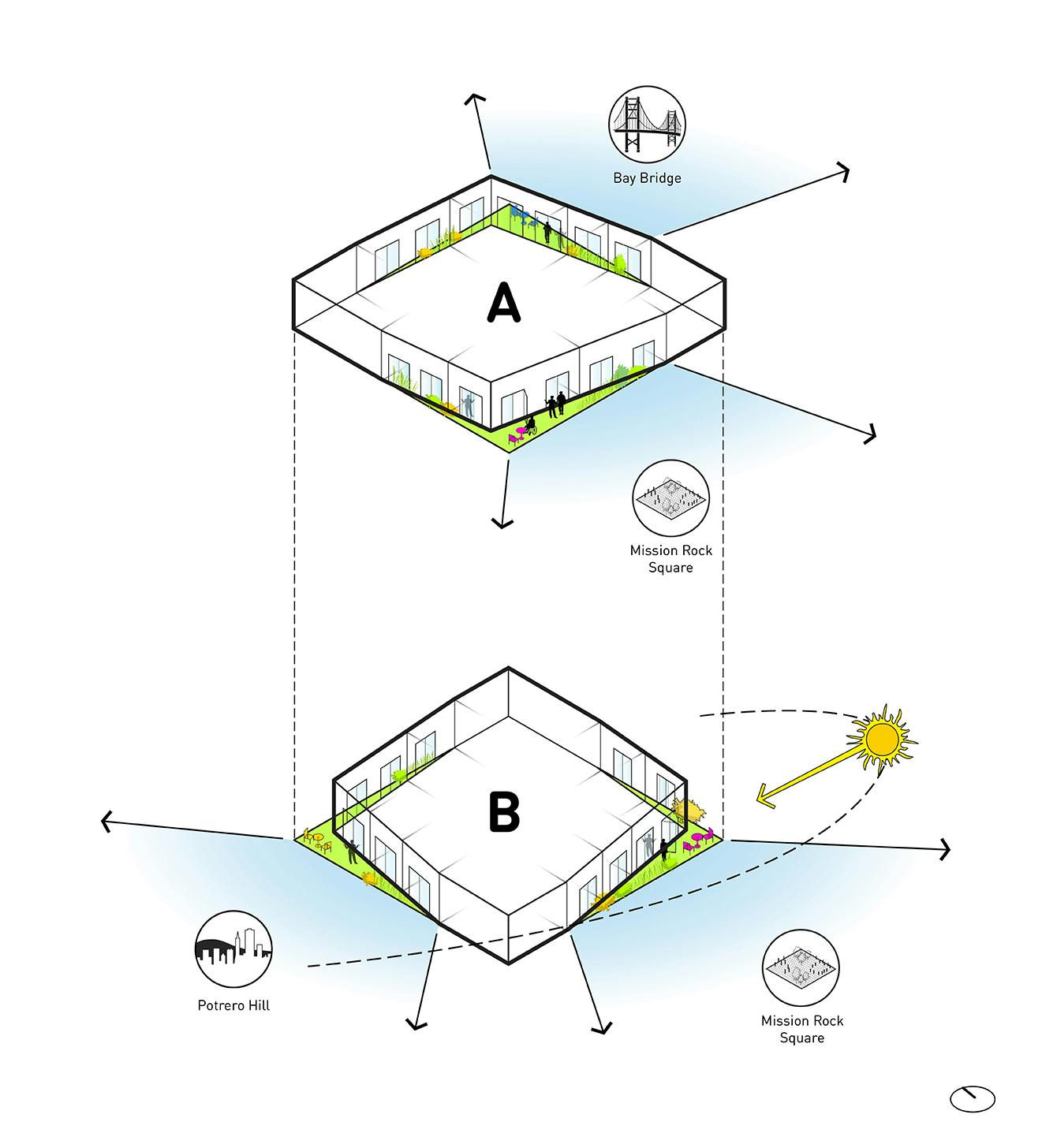 Bay Bridge

A

Mission Rock Square

B

Potrero Hill

Mission Rock Square